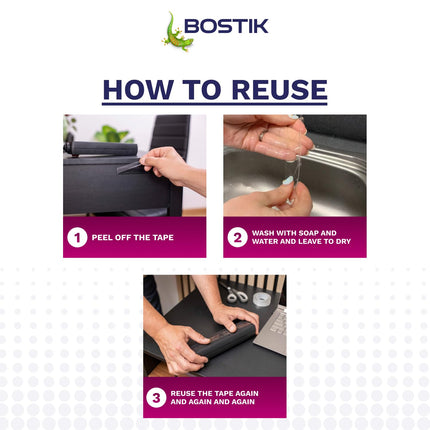 BOSTIK

HOW TO REUSE

1 PEEL OFF THE TAPE

2 WASH WITH SOAP AND WATER AND LEAVE TO DRY

3 REUSE THE TAPE AGAIN AND AGAIN AND AGAIN