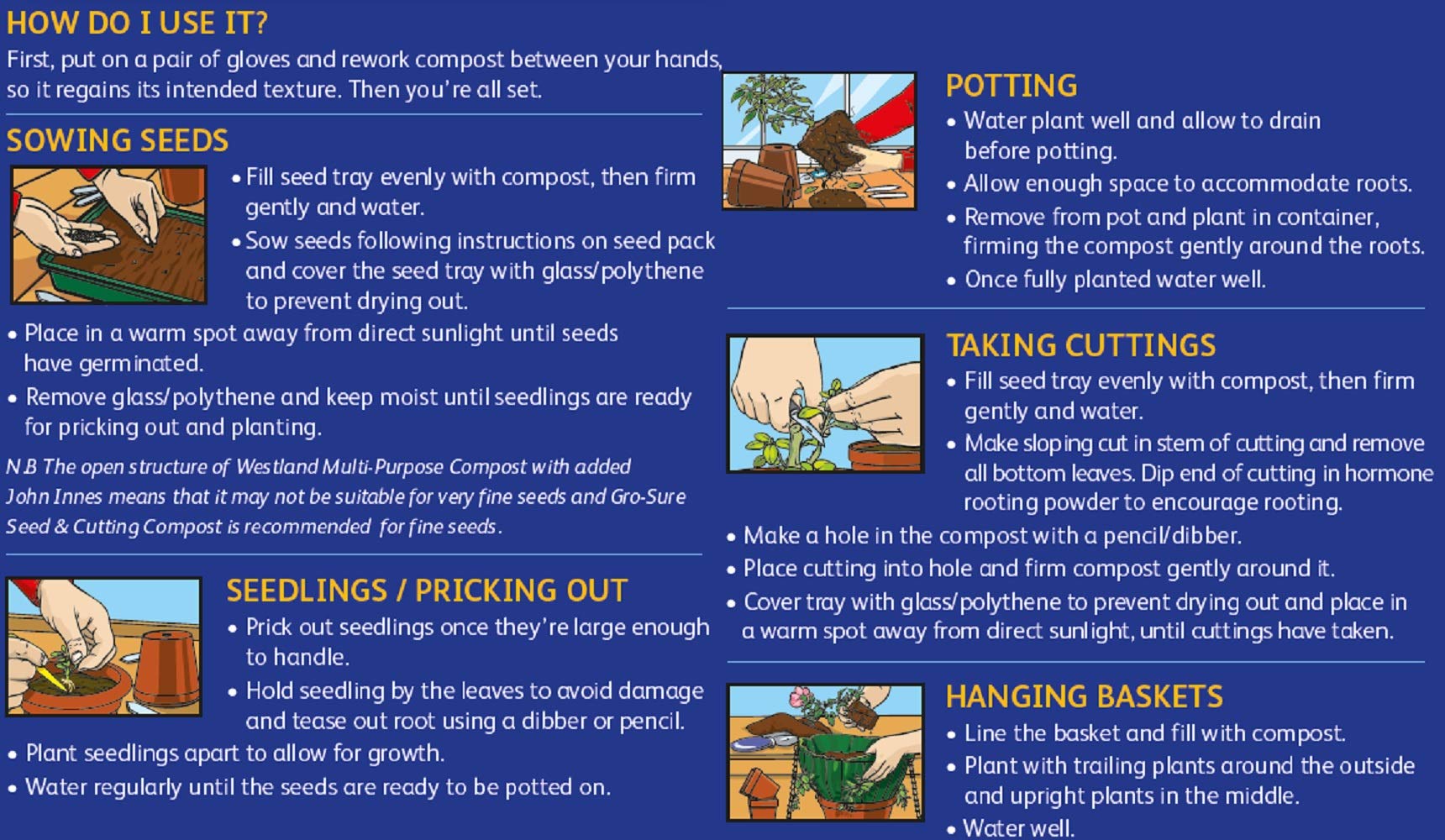 HOW DO I USE IT?
First, put on a pair of gloves and rework compost between your hands, so it regains its intended texture. Then you're all set.

SOWING SEEDS
• Fill seed tray evenly with compost, then firm gently and water.
• Sow seeds following instructions on seed pack and cover the seed tray with glass/polythene to prevent drying out.
• Place in a warm spot away from direct sunlight until seeds have germinated.
• Remove glass/polythene and keep moist until seedlings are ready for pricking out and planting.

N.B The open structure of Westland Multi-Purpose Compost with added John Innes means that it may not be suitable for very fine seeds and Gro-Sure Seed & Cutting Compost is recommended for fine seeds.

SEEDLINGS / PRICKING OUT
• Prick out seedlings once they're large enough to handle.
• Hold seedling by the leaves to avoid damage and tease out root using a dibber or pencil.
• Plant seedlings apart to allow for growth.
• Water regularly until the seeds are ready to be potted on.

POTTING
• Water plant well and allow to drain before potting.
• Allow enough space to accommodate roots.
• Remove from pot and plant in container, firming the compost gently around the roots.
• Once fully planted water well.

TAKING CUTTINGS
• Fill seed tray evenly with compost, then firm gently and water.
• Make sloping cut in stem of cutting and remove all bottom leaves. Dip end of cutting in hormone rooting powder to encourage rooting.
• Make a hole in the compost with a pencil/dibber.
• Place cutting into hole and firm compost gently around it.
• Cover tray with glass/polythene to prevent drying out and place in a warm spot away from direct sunlight, until cuttings have taken.

HANGING BASKETS
• Line the basket and fill with compost.
• Plant with trailing plants around the outside and upright plants in the middle.
• Water well.