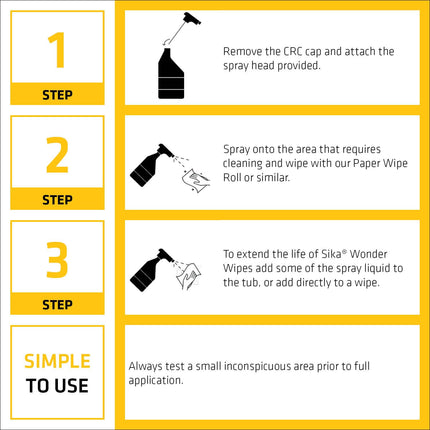 1
STEP

Remove the CRC cap and attach the spray head provided.

2
STEP

Spray onto the area that requires cleaning and wipe with our Paper Wipe Roll or similar.

3
STEP

To extend the life of Sika® Wonder Wipes add some of the spray liquid to the tub, or add directly to a wipe.

SIMPLE
TO USE

Always test a small inconspicuous area prior to full application.