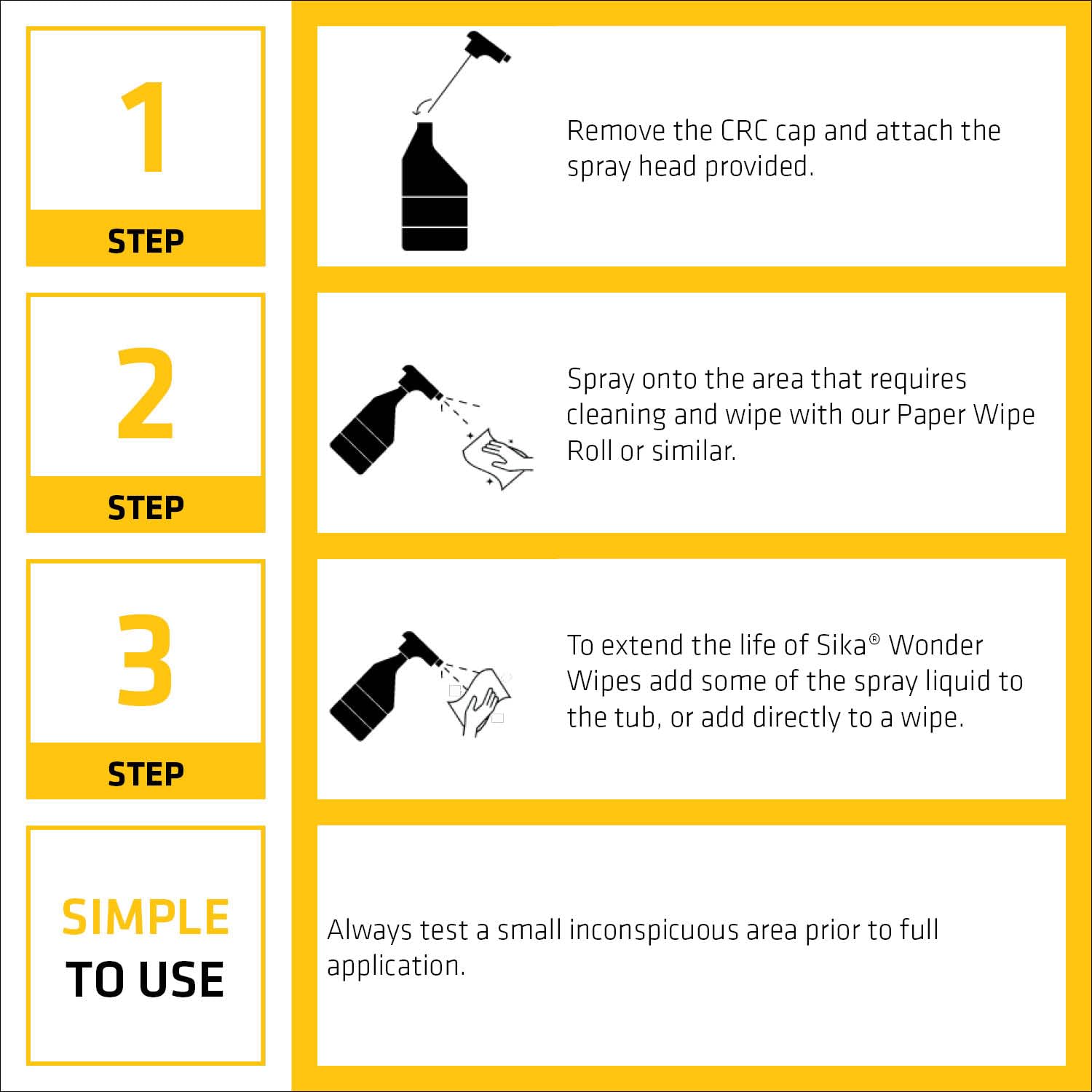 1

STEP

Remove the CRC cap and attach the spray head provided.

2

STEP

Spray onto the area that requires cleaning and wipe with our Paper Wipe Roll or similar.

3

STEP

To extend the life of Sika® Wonder Wipes add some of the spray liquid to the tub, or add directly to a wipe.

SIMPLE TO USE

Always test a small inconspicuous area prior to full application.