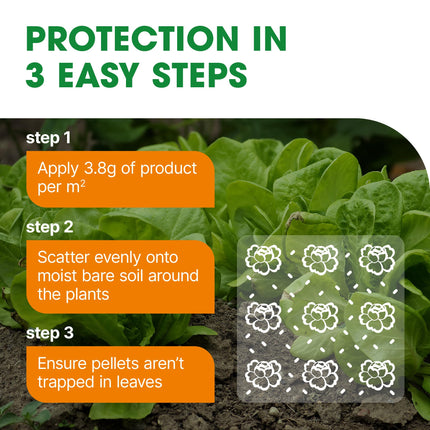 PROTECTION IN 3 EASY STEPS

step 1

Apply 3.8g of product per $m^2$

step 2

Scatter evenly onto moist bare soil around the plants

step 3

Ensure pellets aren't trapped in leaves